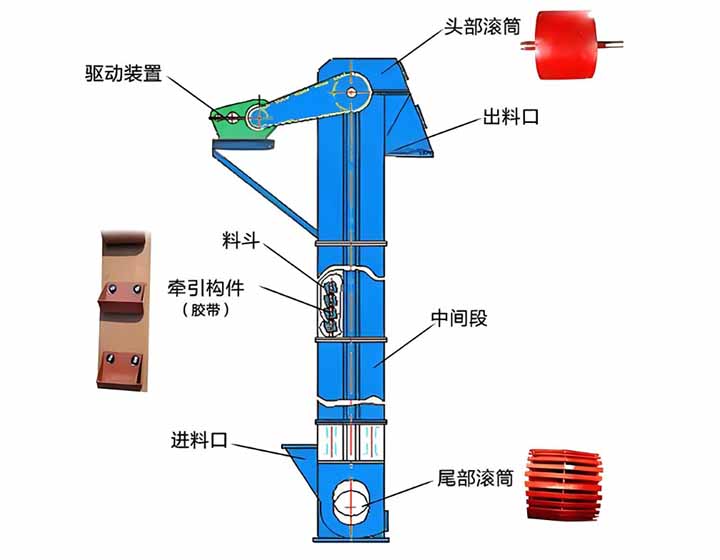 头部滚筒

驱动装置

出料口

料斗

牵引构件
（胶带）

中间段

进料口

尾部滚筒